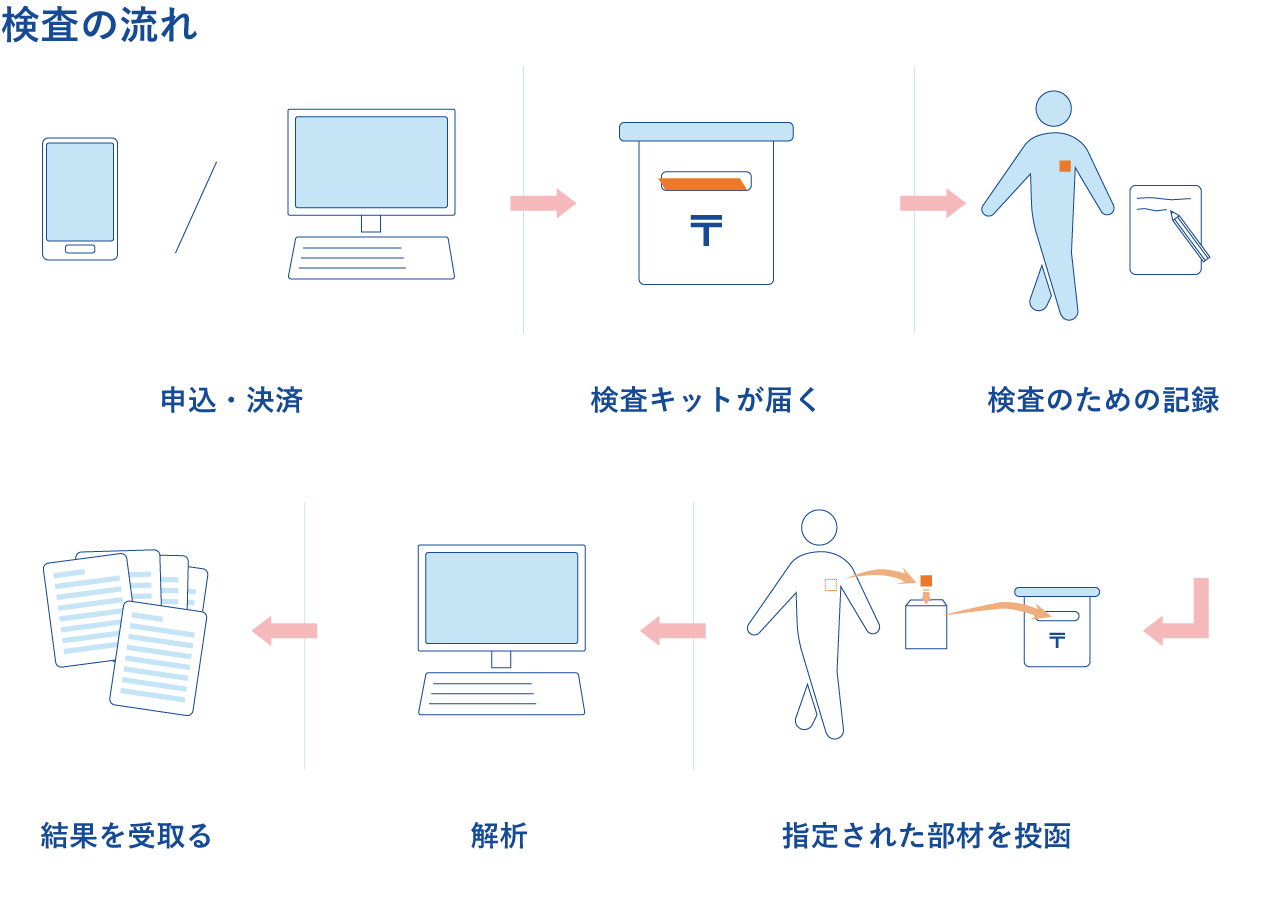 検査の流れ

〒

申込・決済

検査キットが届く

検査のための記録

〒

結果を受取る

解析

指定された部材を投函